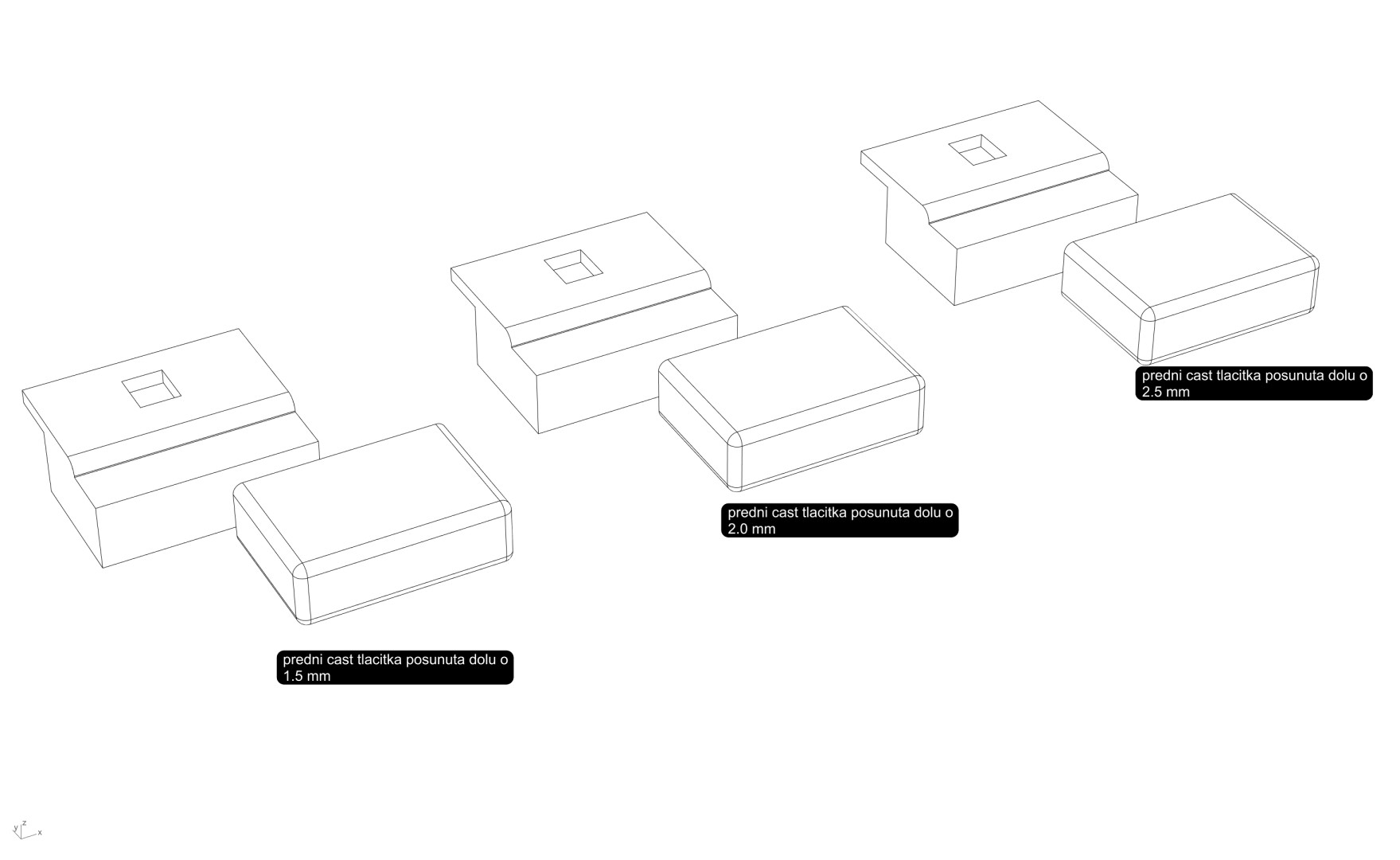 predni cast tlacitka posunuta dolu o 2.5 mm

predni cast tlacitka posunuta dolu o 2.0 mm

predni cast tlacitka posunuta dolu o 1.5 mm

y z x